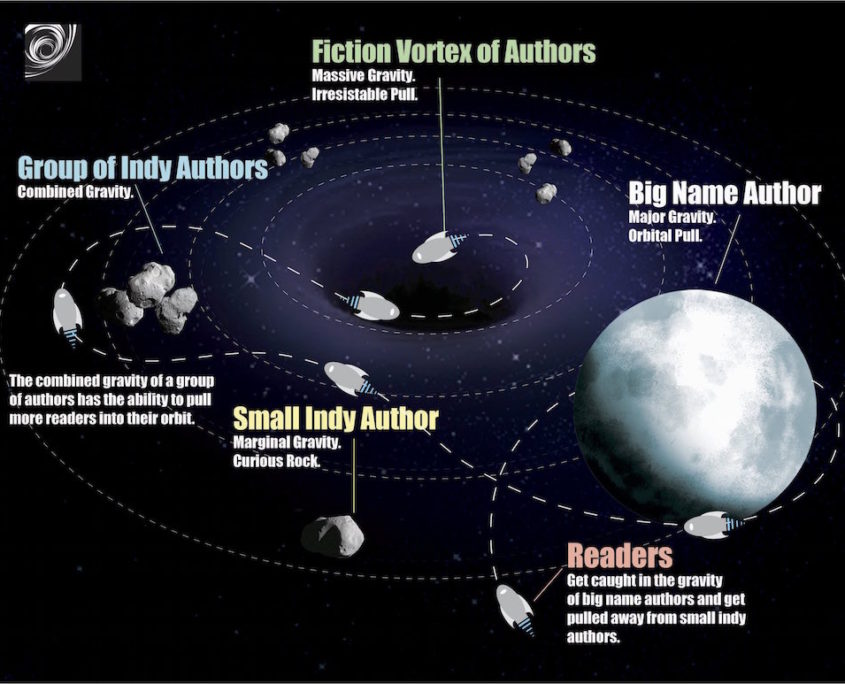 Fiction Vortex of Authors
Massive Gravity.
Irresistable Pull.

Group of Indy Authors
Combined Gravity.

Big Name Author
Major Gravity.
Orbital Pull.

The combined gravity of a group of authors has the ability to pull more readers into their orbit.

Small Indy Author
Marginal Gravity.
Curious Rock.

Readers
Get caught in the gravity of big name authors and get pulled away from small indy authors.