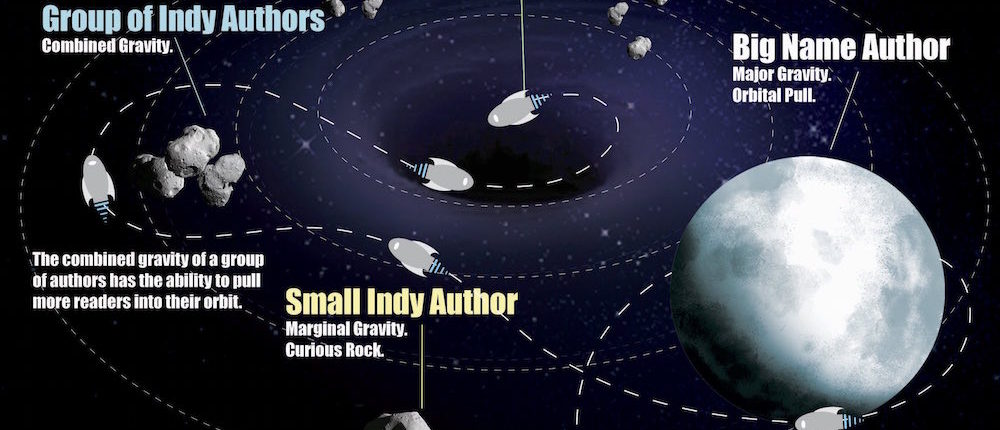 Group of Indy Authors
Combined Gravity.

Big Name Author
Major Gravity.
Orbital Pull.

The combined gravity of a group of authors has the ability to pull more readers into their orbit.

Small Indy Author
Marginal Gravity.
Curious Rock.