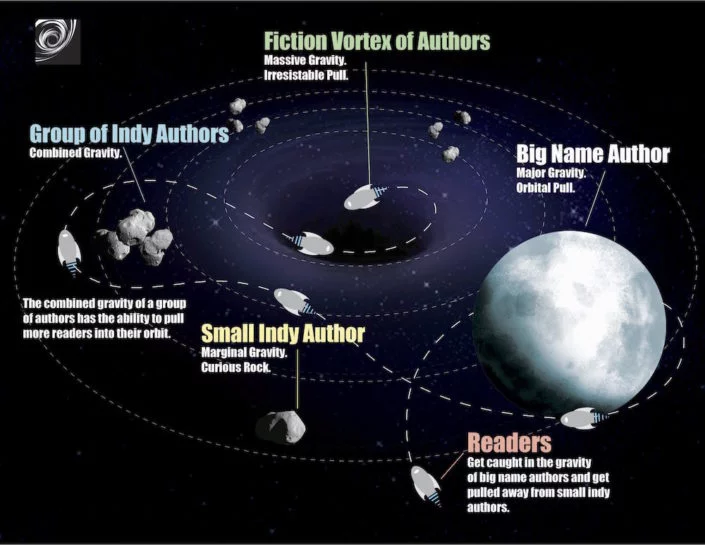 Fiction Vortex of Authors
Massive Gravity.
Irresistable Pull.

Group of Indy Authors
Combined Gravity.

Big Name Author
Major Gravity.
Orbital Pull.

The combined gravity of a group of authors has the ability to pull more readers into their orbit.

Small Indy Author
Marginal Gravity.
Curious Rock.

Readers
Get caught in the gravity of big name authors and get pulled away from small indy authors.