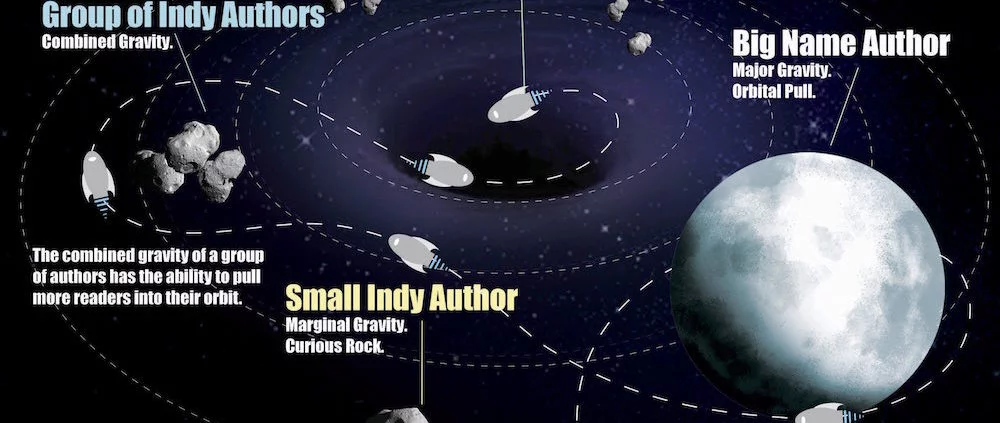 Group of Indy Authors
Combined Gravity.

Big Name Author
Major Gravity.
Orbital Pull.

The combined gravity of a group of authors has the ability to pull more readers into their orbit.

Small Indy Author
Marginal Gravity.
Curious Rock.